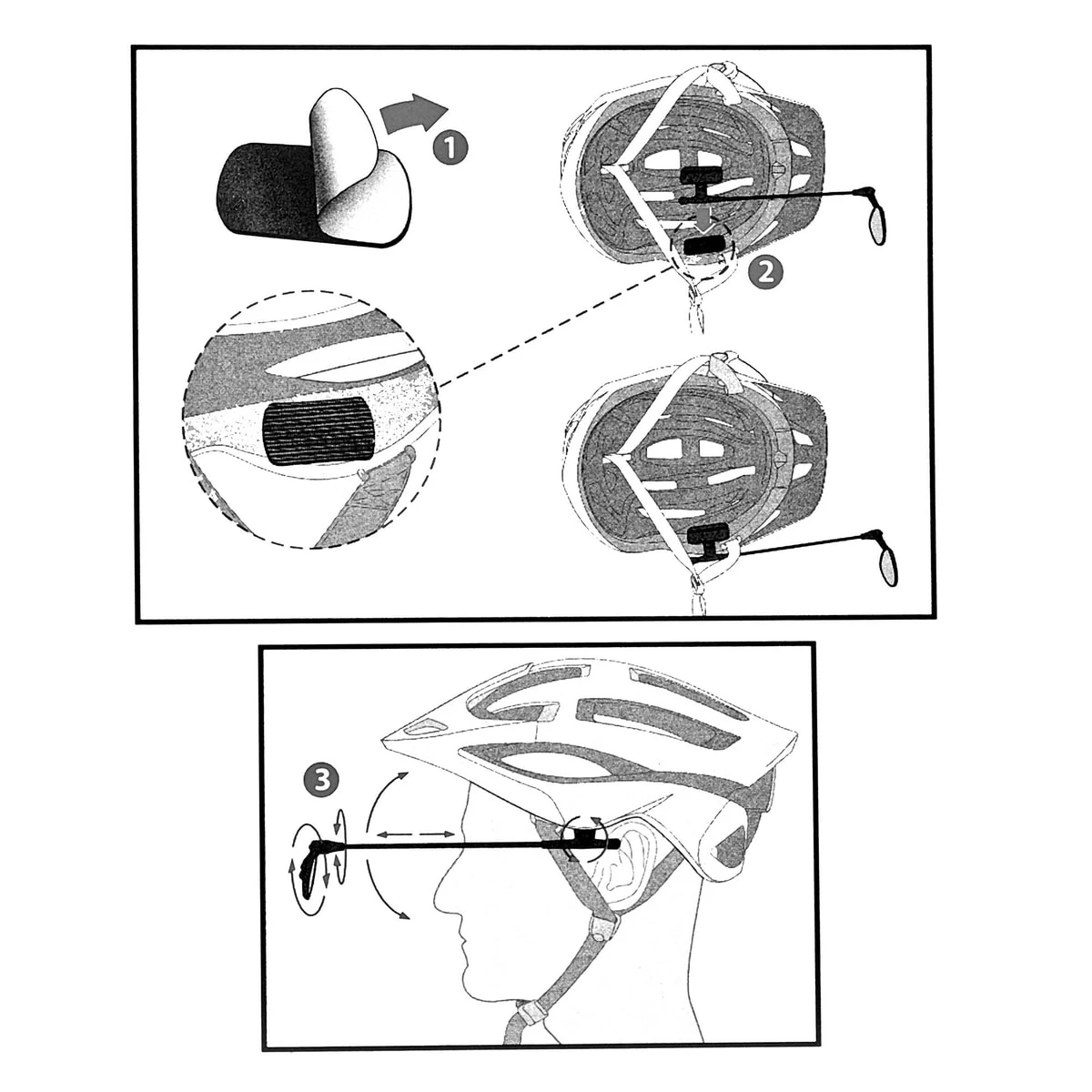 1

2

3